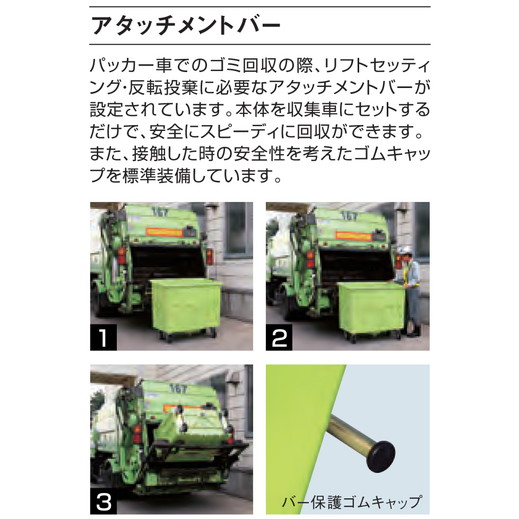 アタッチメントバー

パッカー車でのゴミ回収の際、リフトセッティング・反転投棄に必要なアタッチメントバーが設定されています。本体を収集車にセットするだけで、安全にスピーディに回収ができます。また、接触した時の安全性を考えたゴムキャップを標準装備しています。

167

1

167

2

167

3

バー保護ゴムキャップ