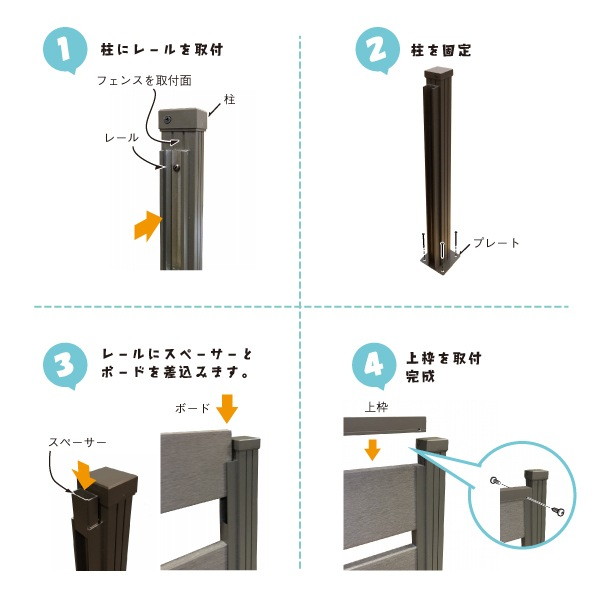 1 柱にレールを取付

フェンスを取付面

柱

レール

2 柱を固定

プレート

3 レールにスペーサーとボードを差込みます。

ボード

スペーサー

4 上枠を取付 完成

上枠