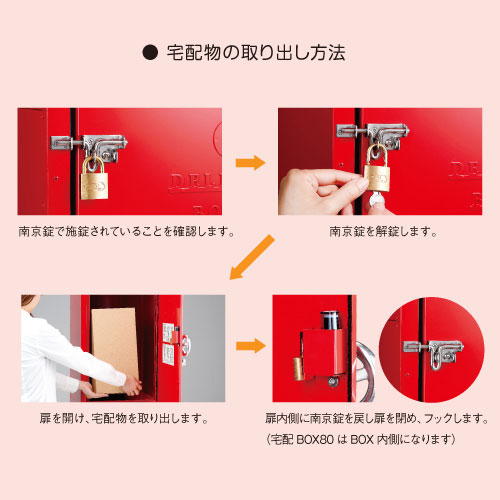 ● 宅配物の取り出し方法

南京錠で施錠されていることを確認します。

南京錠を解錠します。

扉を開け、宅配物を取り出します。

扉内側に南京錠を戻し扉を閉め、フックします。
（宅配 BOX80 は BOX 内側になります）