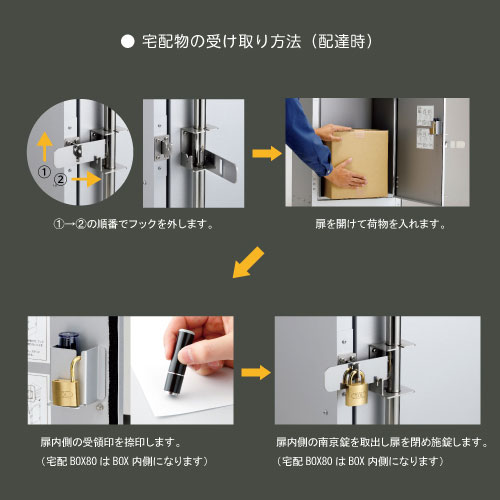 ● 宅配物の受け取り方法（配達時）

①
②

①→②の順番でフックを外します。

扉を開けて荷物を入れます。

扉内側の受領印を捺印します。
（宅配 BOX80 は BOX 内側になります）

扉内側の南京錠を取出し扉を閉め施錠します。
（宅配 BOX80 は BOX 内側になります）