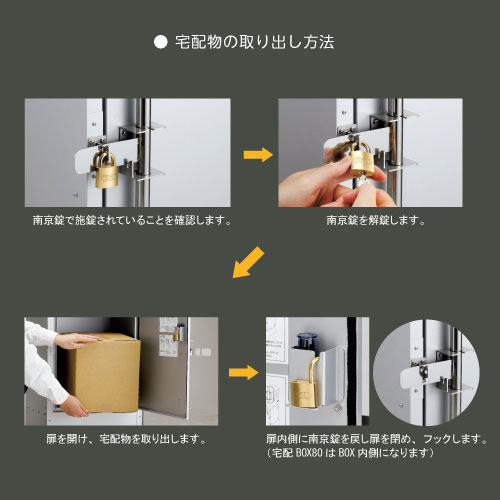 ● 宅配物の取り出し方法

南京錠で施錠されていることを確認します。

南京錠を解錠します。

扉を開け、宅配物を取り出します。

扉内側に南京錠を戻し扉を閉め、フックします。
（宅配 BOX80 は BOX 内側になります）