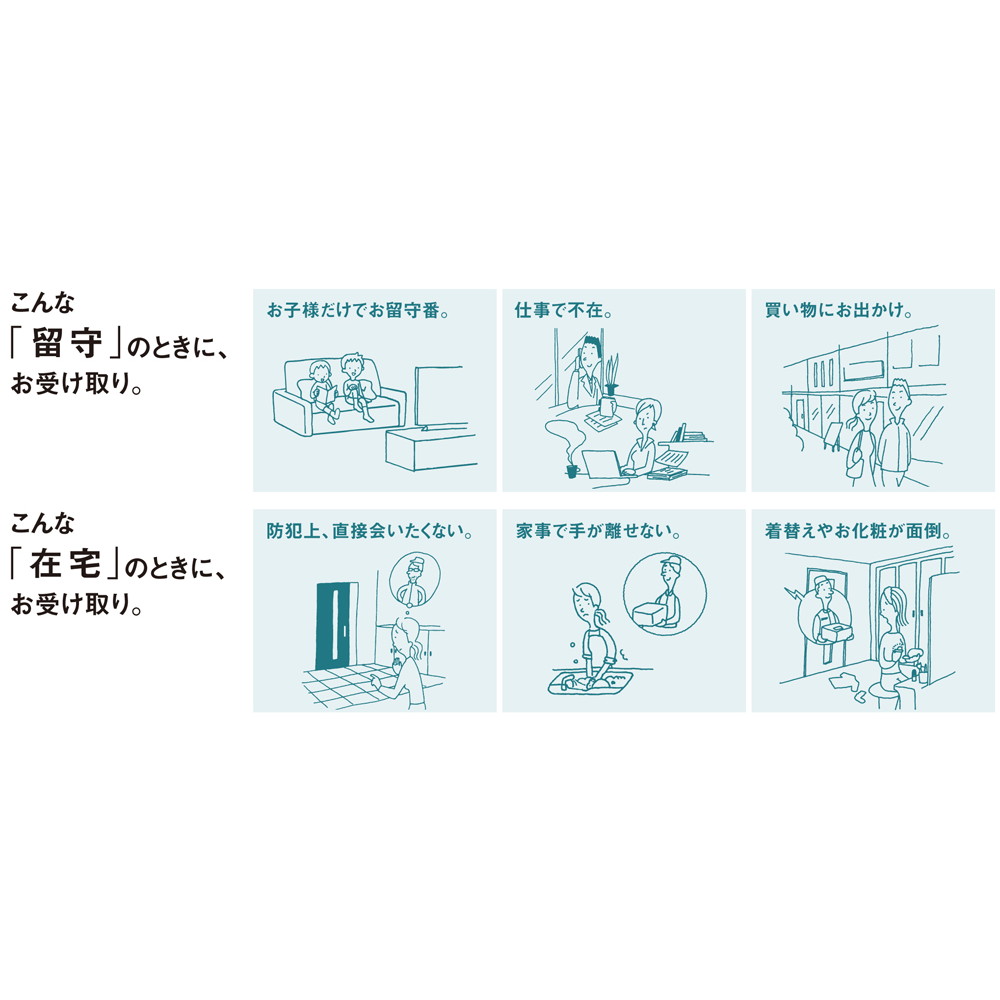 こんな
「留守」のときに、
お受け取り。

お子様だけでお留守番。

仕事で不在。

買い物にお出かけ。

こんな
「在宅」のときに、
お受け取り。

防犯上、直接会いたくない。

家事で手が離せない。

着替えやお化粧が面倒。