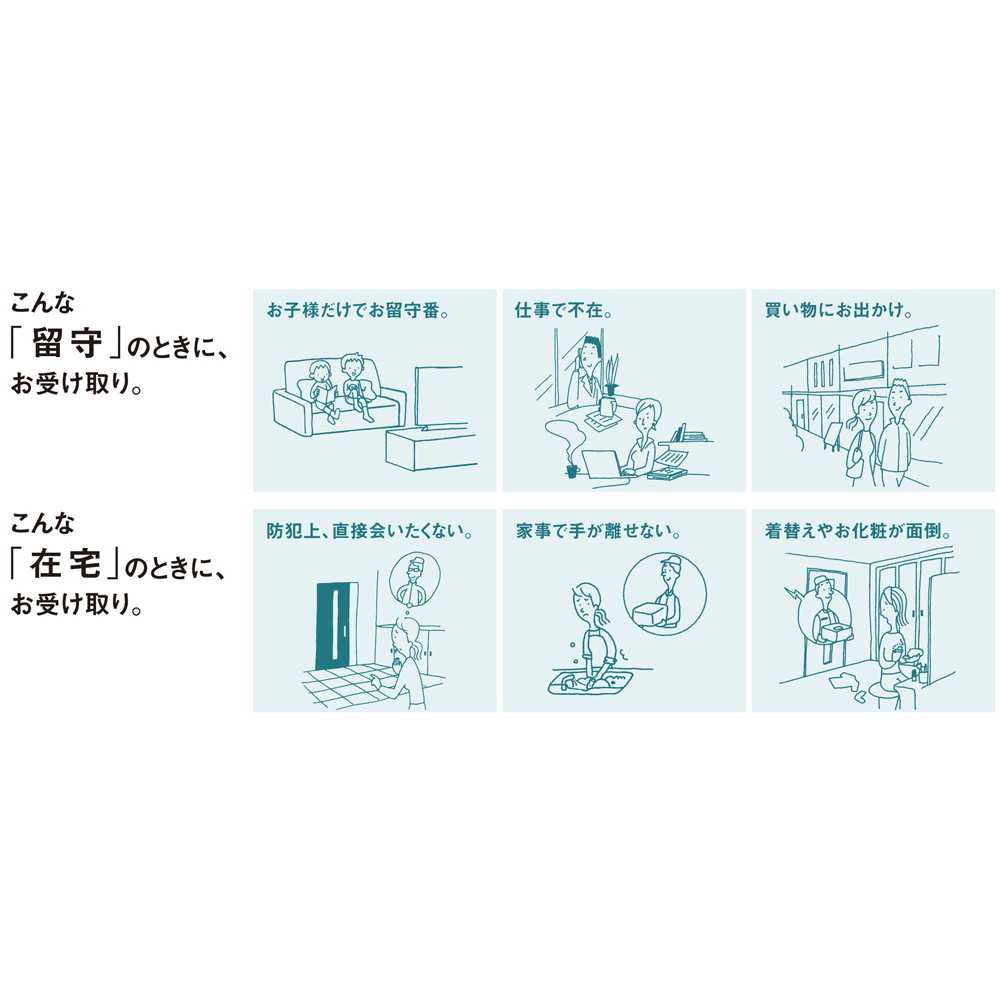 こんな
「留守」のときに、
お受け取り。

お子様だけでお留守番。

仕事で不在。

買い物にお出かけ。

こんな
「在宅」のときに、
お受け取り。

防犯上、直接会いたくない。

家事で手が離せない。

着替えやお化粧が面倒。