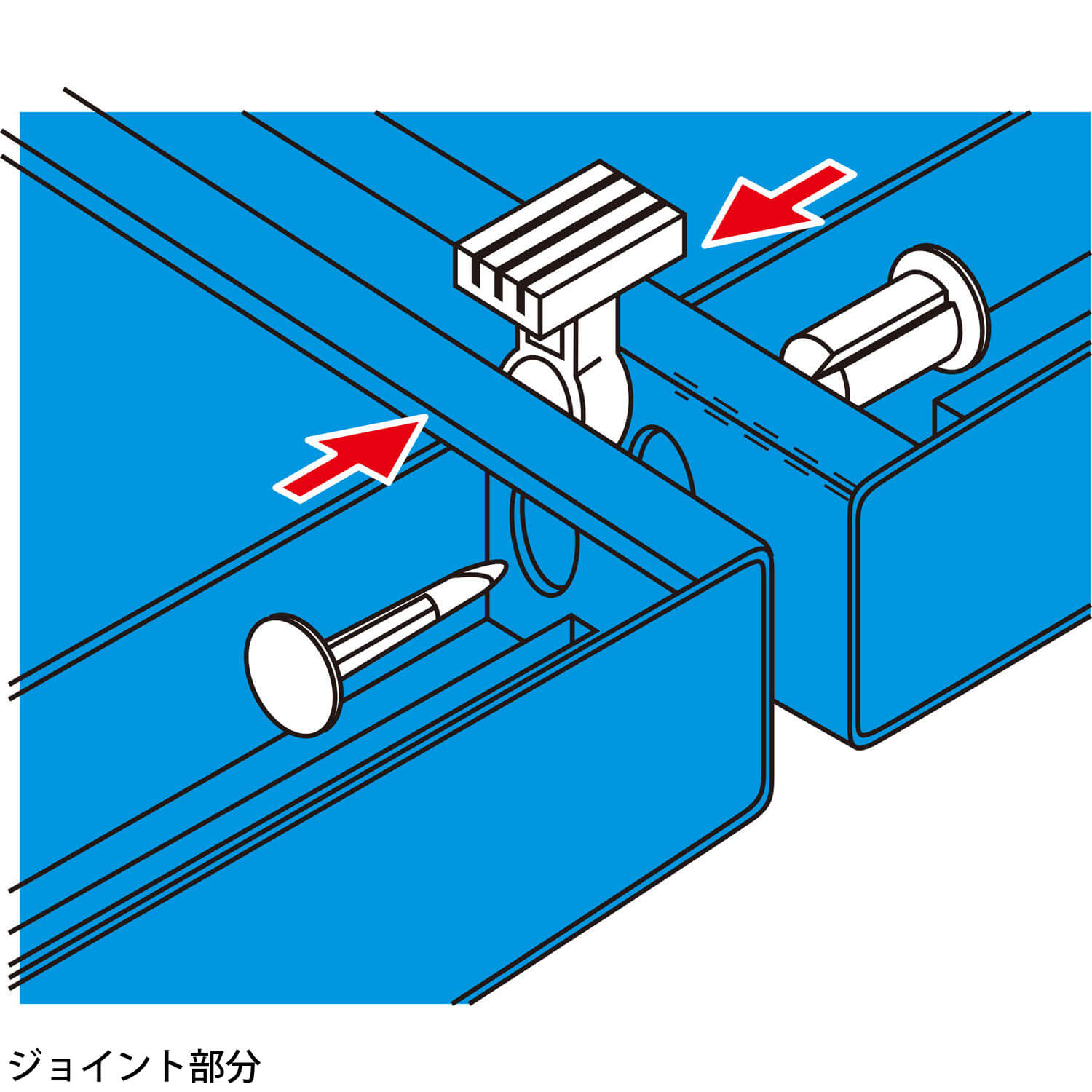 ジョイント部分