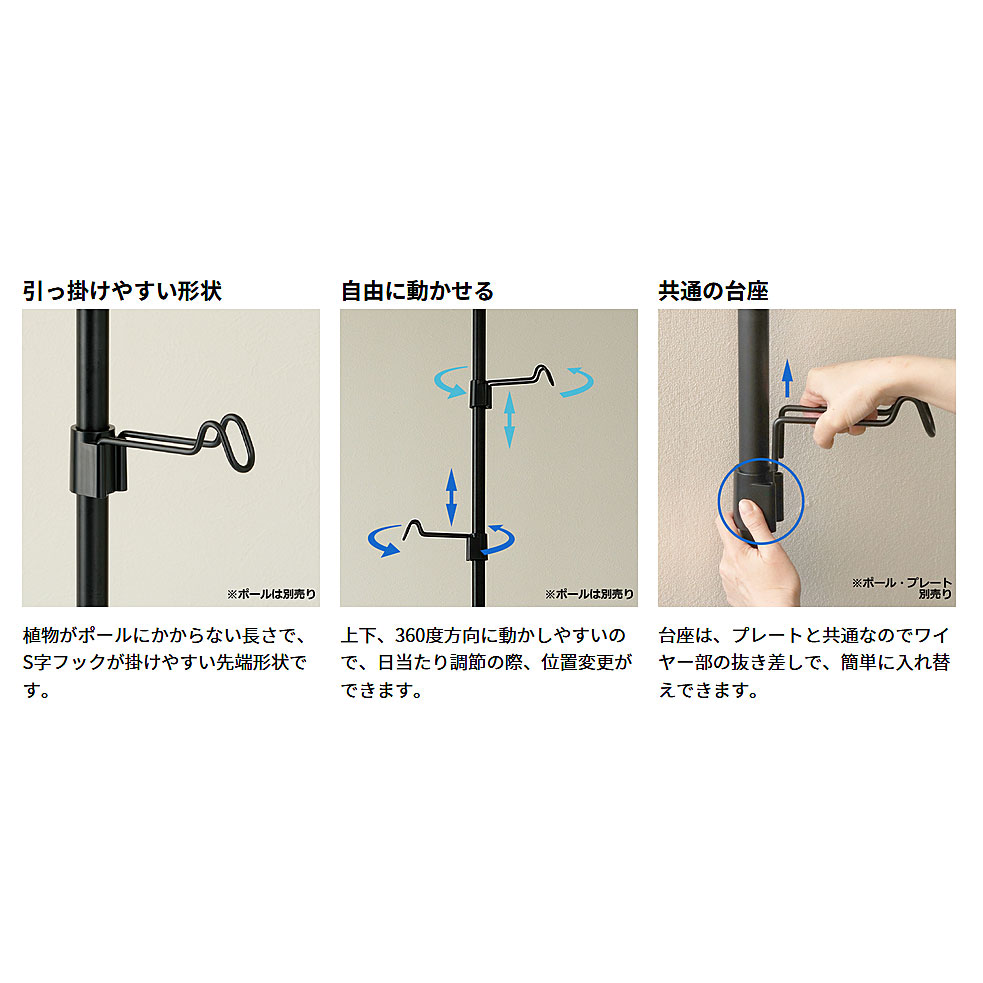 引っ掛けやすい形状

※ポールは別売り

植物がポールにかからない長さで、S字フックが掛けやすい先端形状です。

自由に動かせる

※ポールは別売り

上下、360度方向に動かしやすいので、日当たり調節の際、位置変更ができます。

共通の台座

※ポール・プレート別売り

台座は、プレートと共通なのでワイヤー部の抜き差しで、簡単に入れ替えできます。