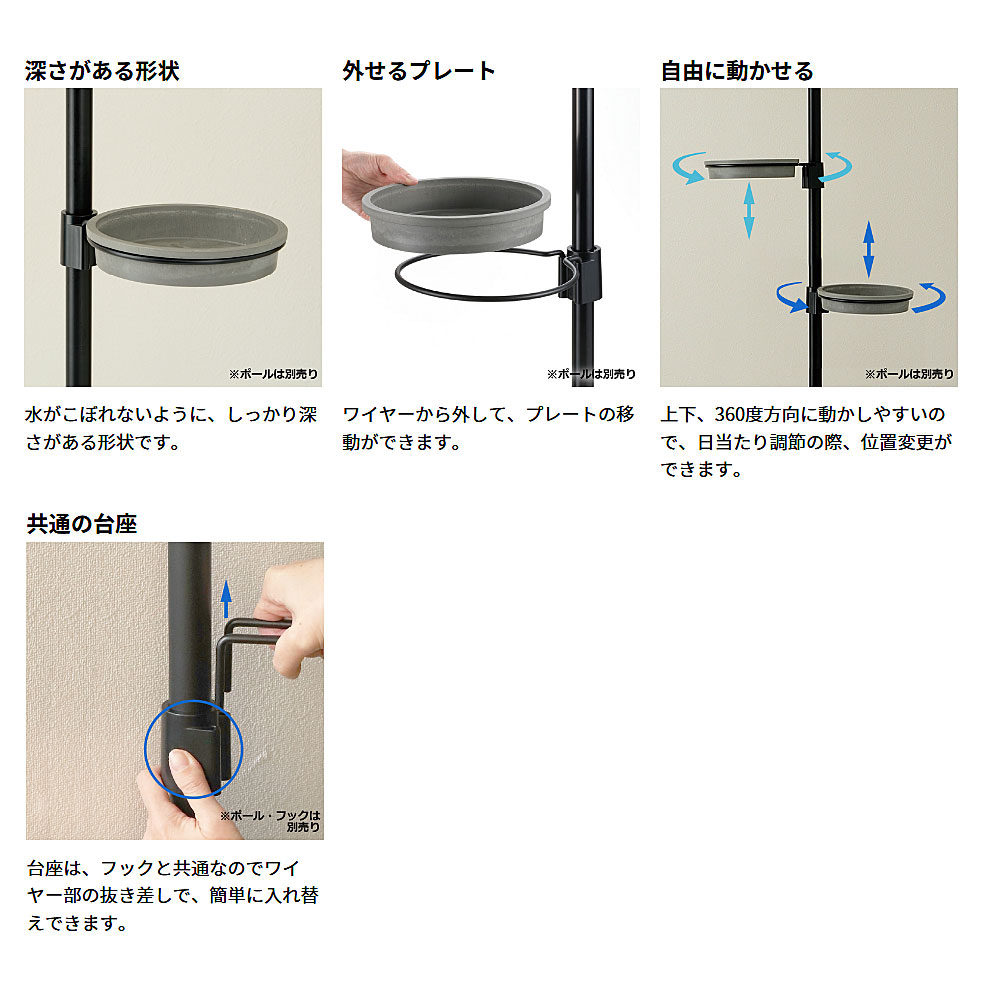 深さがある形状

※ポールは別売り

水がこぼれないように、しっかり深さがある形状です。

外せるプレート

※ポールは別売り

ワイヤーから外して、プレートの移動ができます。

自由に動かせる

※ポールは別売り

上下、360度方向に動かしやすいので、日当たり調節の際、位置変更ができます。

共通の台座

※ポール・フックは別売り

台座は、フックと共通なのでワイヤー部の抜き差しで、簡単に入れ替えできます。