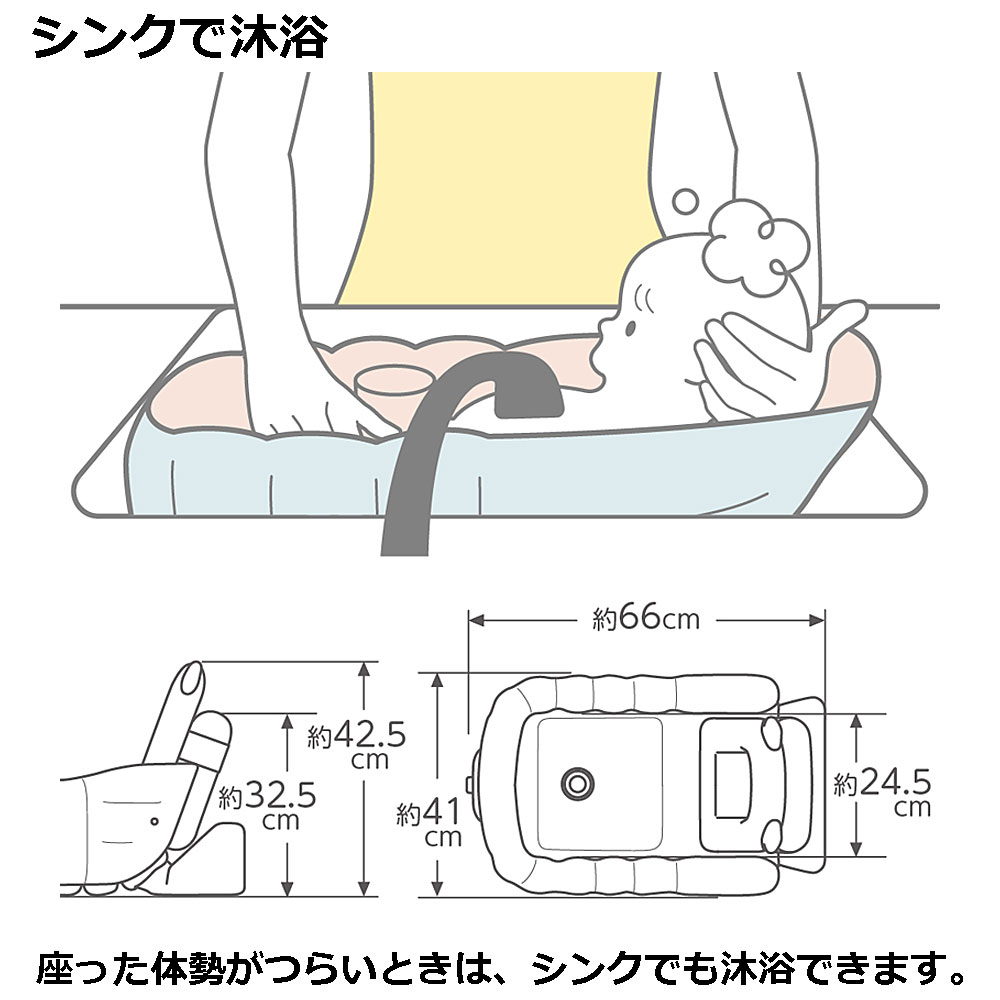 シンクで沐浴

約66cm

約42.5cm

約32.5cm

約41cm

約24.5cm

座った体勢がつらいときは、シンクでも沐浴できます。