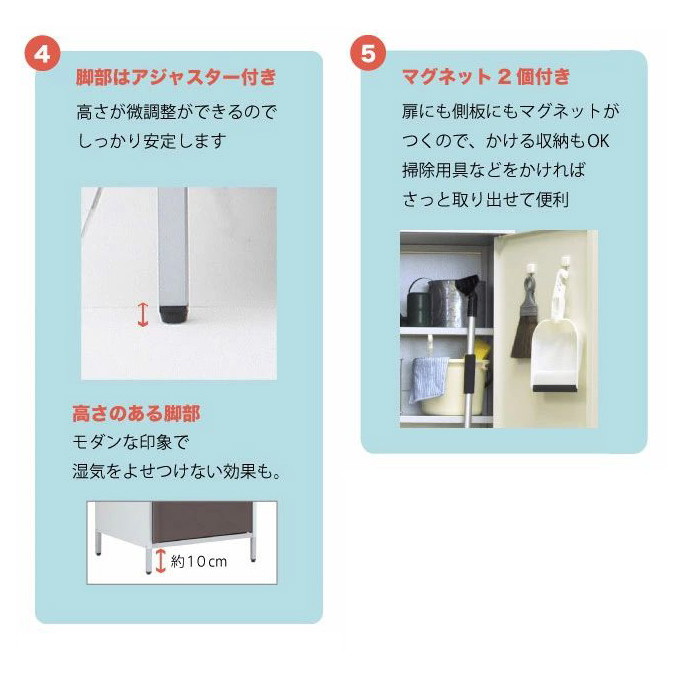 4

脚部はアジャスター付き

高さが微調整ができるので
しっかり安定します

高さのある脚部

モダンな印象で
湿気をよせつけない効果も。

約10cm

5

マグネット２個付き

扉にも側板にもマグネットが
つくので、かける収納もOK
掃除用具などをかければ
さっと取り出せて便利