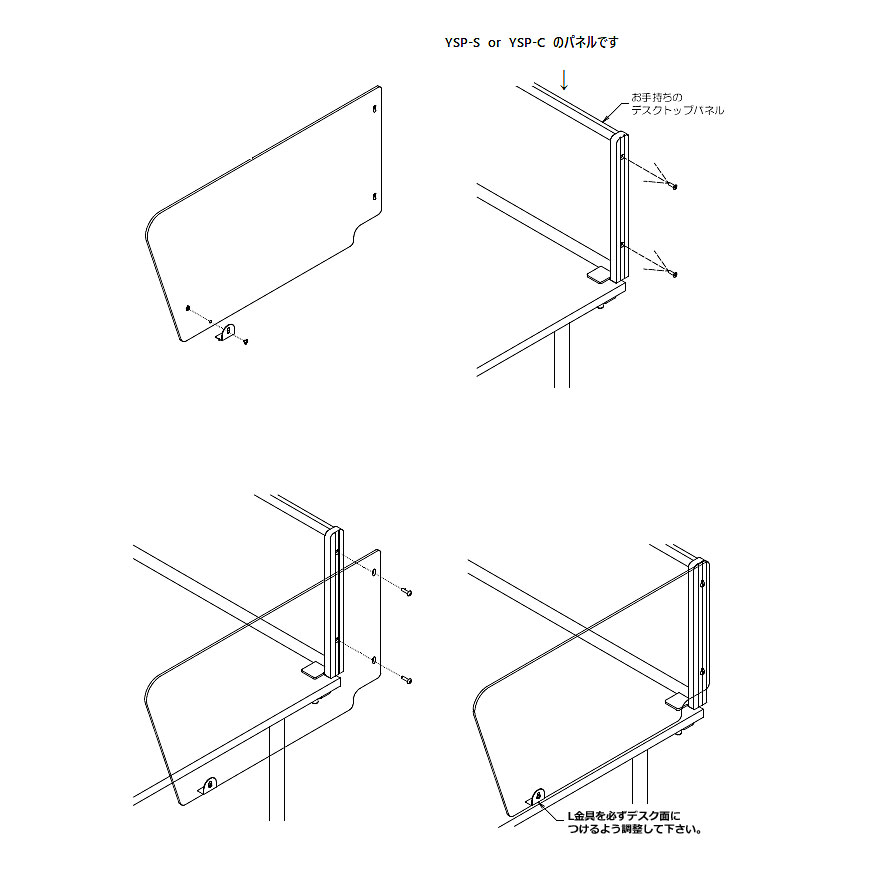 YSP-S or YSP-C のパネルです

お手持ちの
デスクトップパネル

L金具を必ずデスク面に
つけるよう調整して下さい。