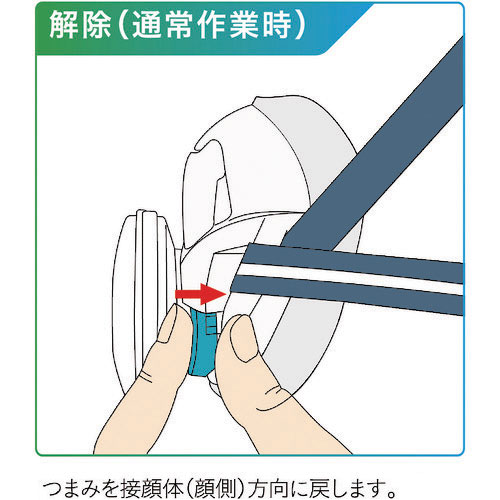 解除(通常作業時)

つまみを接顔体(顔側)方向に戻します。