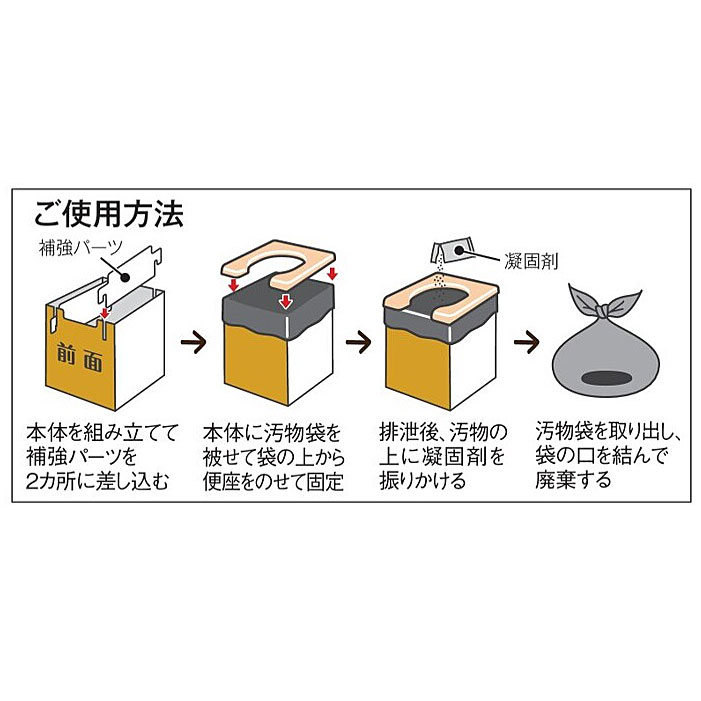 ご使用方法

補強パーツ

前面

本体を組み立てて補強パーツを2カ所に差し込む

本体に汚物袋を被せて袋の上から便座をのせて固定

凝固剤

排泄後、汚物の上に凝固剤を振りかける

汚物袋を取り出し、袋の口を結んで廃棄する